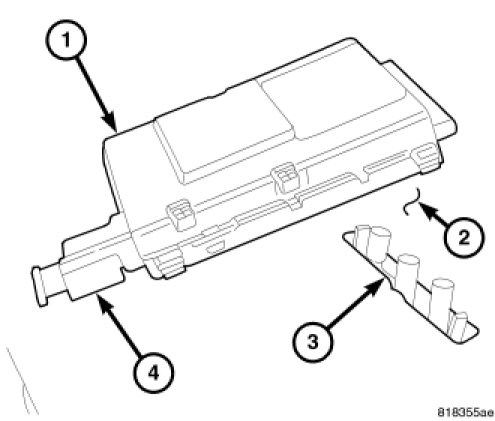 1
2
3
4
818355ae