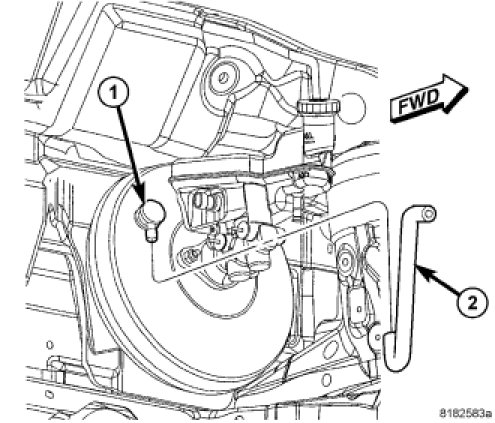 1

FWD

2

8182583a