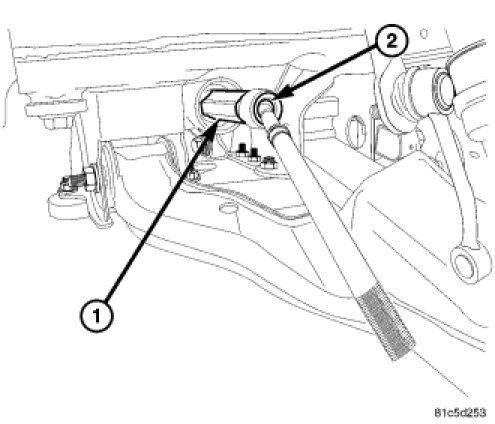 2

1

81c5d253