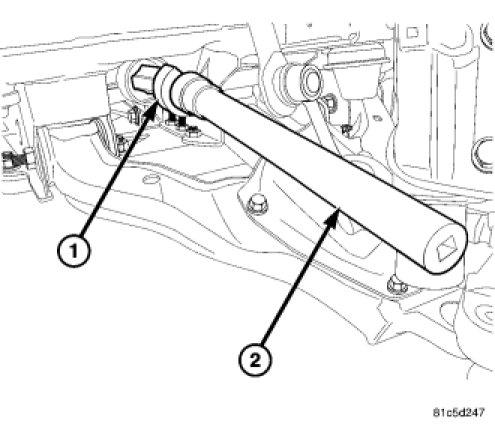 1

2

81c5d247