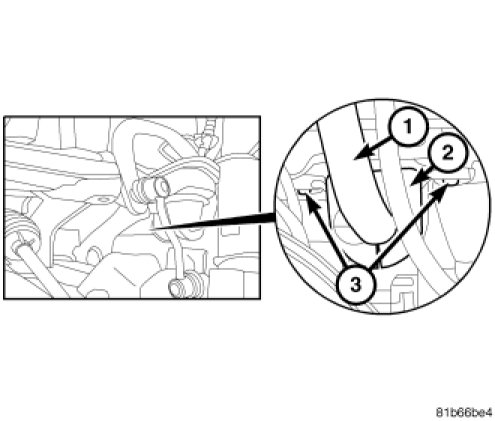 1
2
3
81b66be4