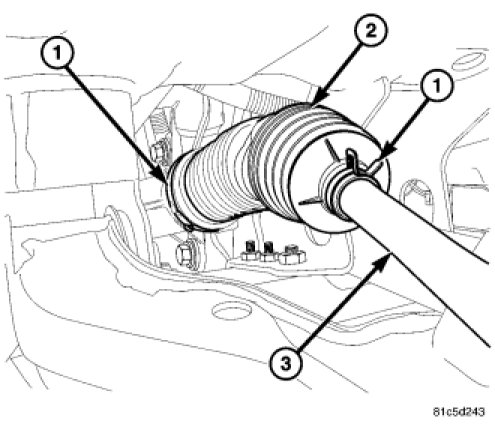 1
2
1
3
81c5d243