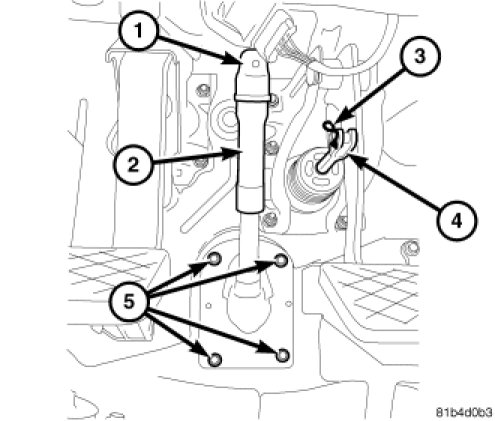 1
3
2
4
5
81b4d0b3