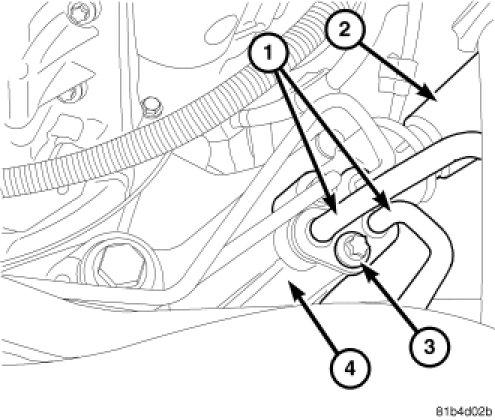 1
2
3
4
81b4d02b