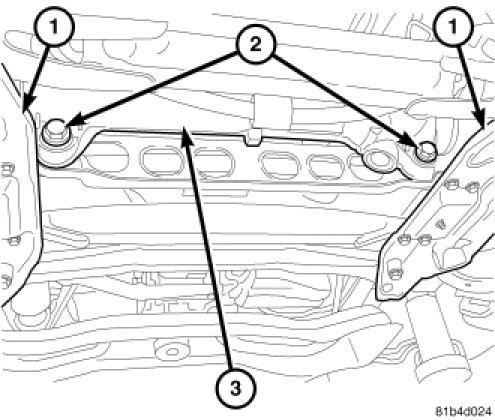 1
2
1
3
81b4d024