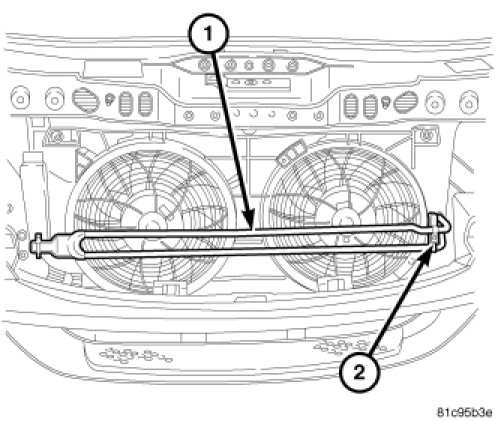 1

2

81c95b3e