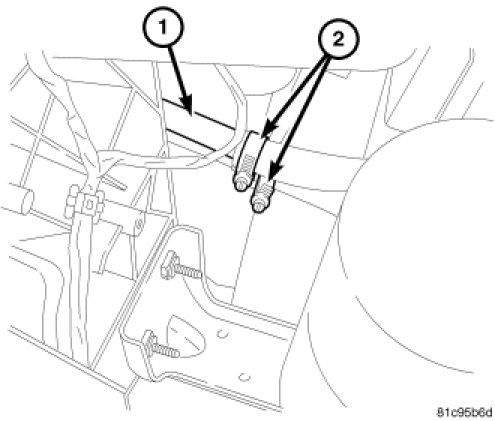 1
2
81c95b6d