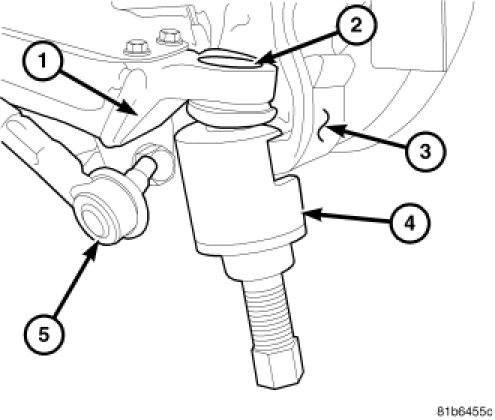 1
2
3
4
5
81b6455c