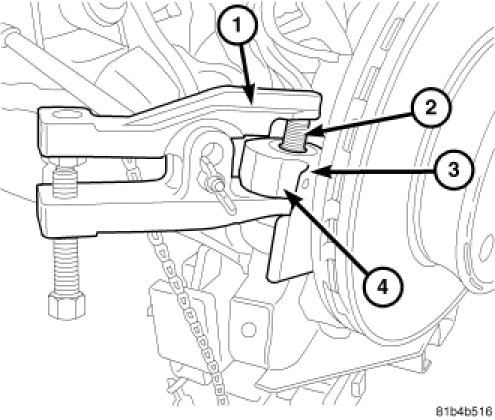 1
2
3
4
81b4b516