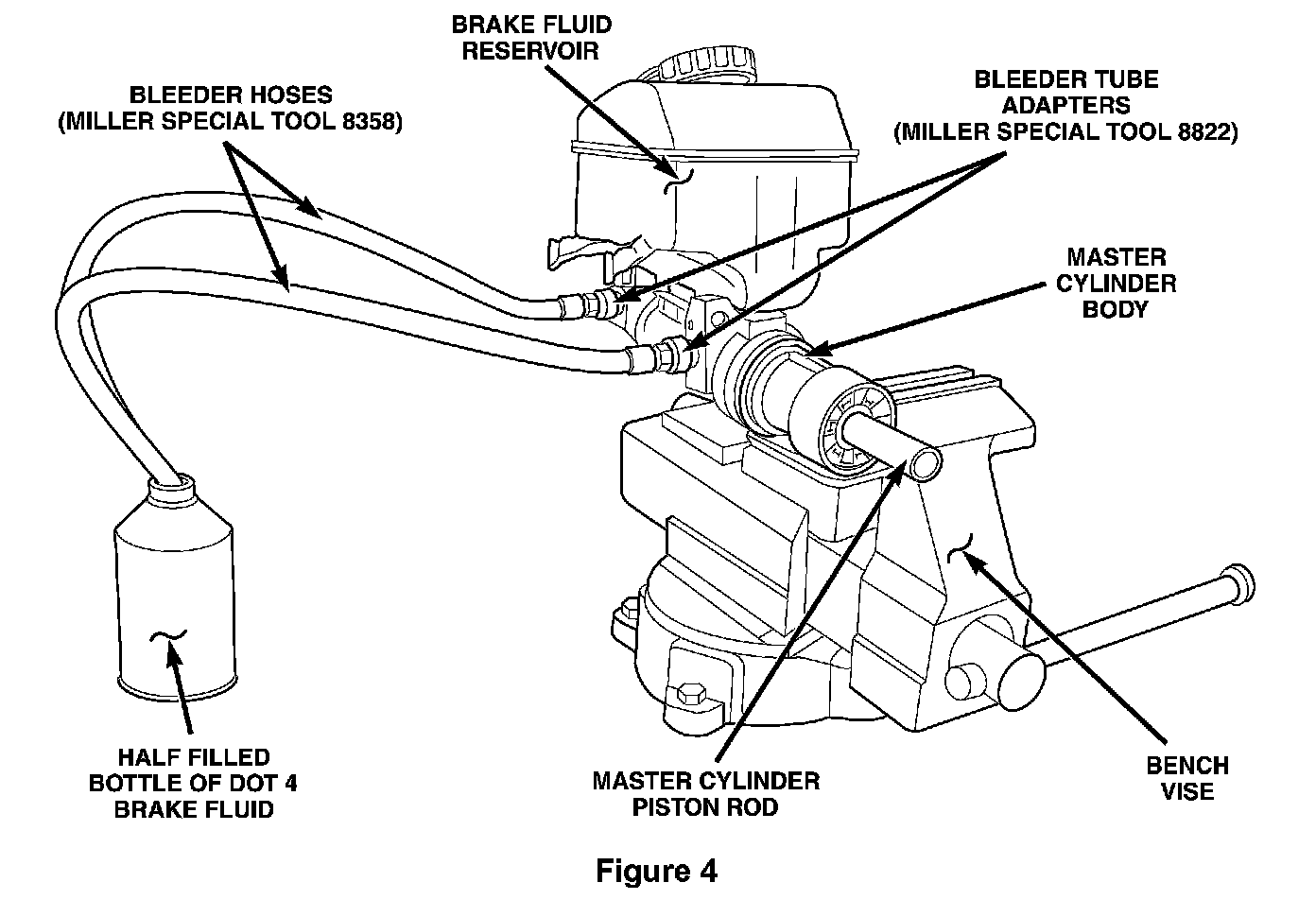 BRAKE FLUID RESERVOIR

BLEEDER HOSES (MILLER SPECIAL TOOL 8358)

BLEEDER TUBE ADAPTERS (MILLER SPECIAL TOOL 8822)

MASTER CYLINDER BODY

HALF FILLED BOTTLE OF DOT 4 BRAKE FLUID

MASTER CYLINDER PISTON ROD

BENCH VISE

Figure 4