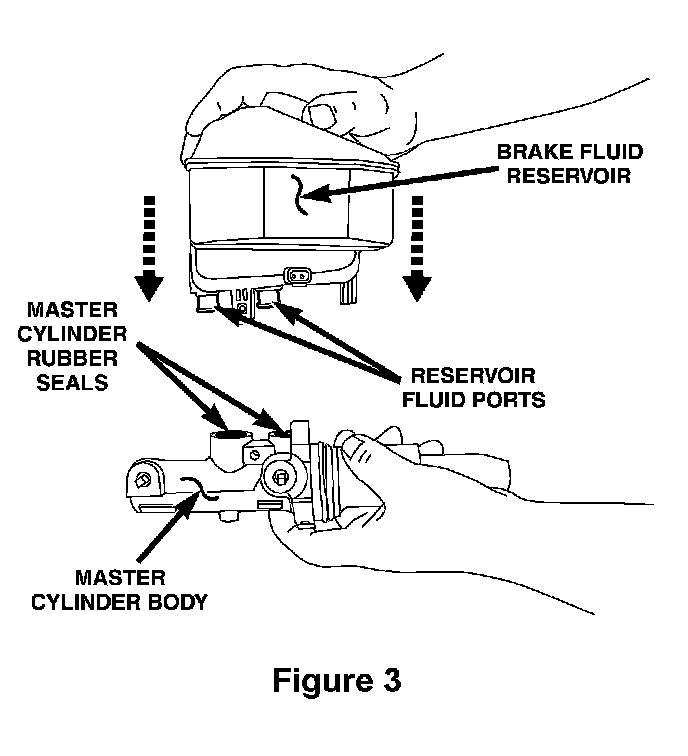 BRAKE FLUID RESERVOIR

MASTER CYLINDER RUBBER SEALS

RESERVOIR FLUID PORTS

MASTER CYLINDER BODY

Figure 3