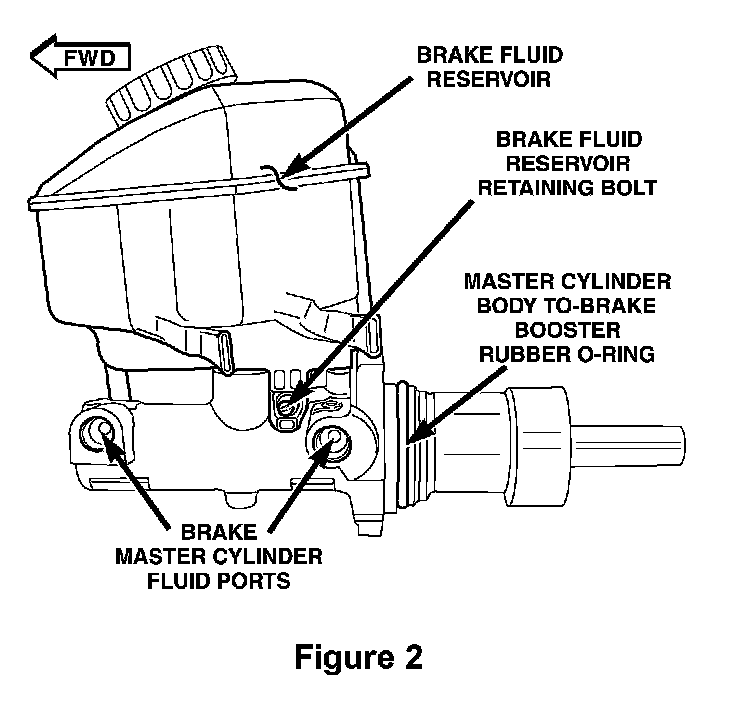 FWD

BRAKE FLUID RESERVOIR

BRAKE FLUID RESERVOIR RETAINING BOLT

MASTER CYLINDER BODY TO-BRAKE BOOSTER RUBBER O-RING

BRAKE MASTER CYLINDER FLUID PORTS

Figure 2