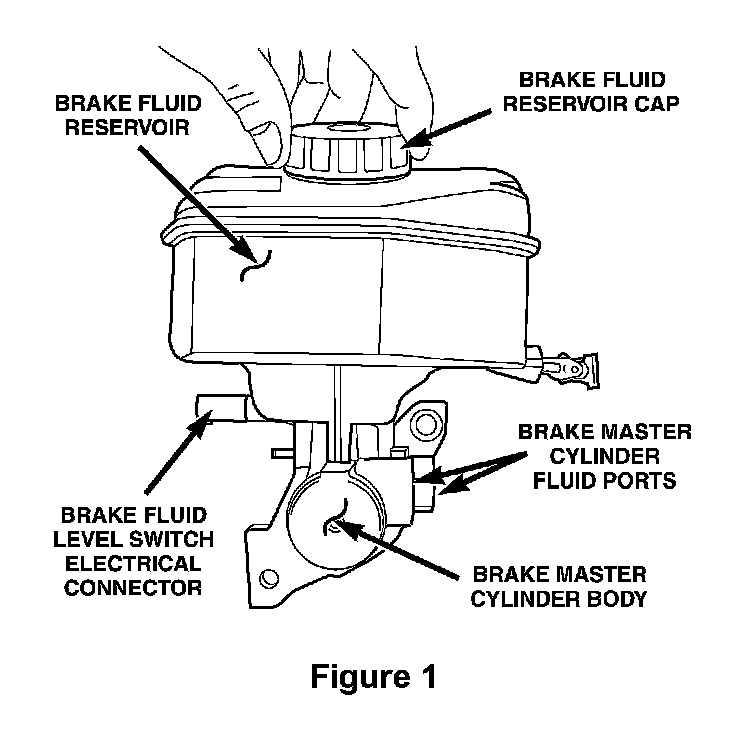 BRAKE FLUID RESERVOIR

BRAKE FLUID RESERVOIR CAP

BRAKE MASTER CYLINDER FLUID PORTS

BRAKE FLUID LEVEL SWITCH ELECTRICAL CONNECTOR

BRAKE MASTER CYLINDER BODY

Figure 1