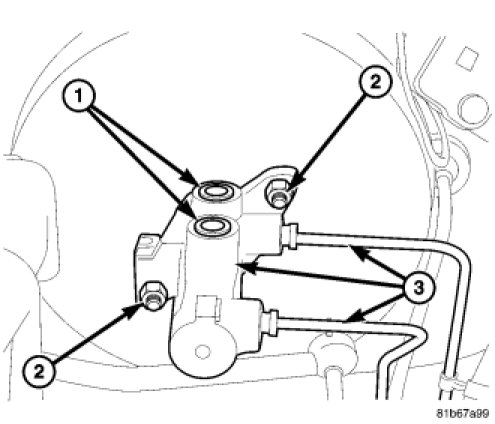 1
2
3
2
81b67a99