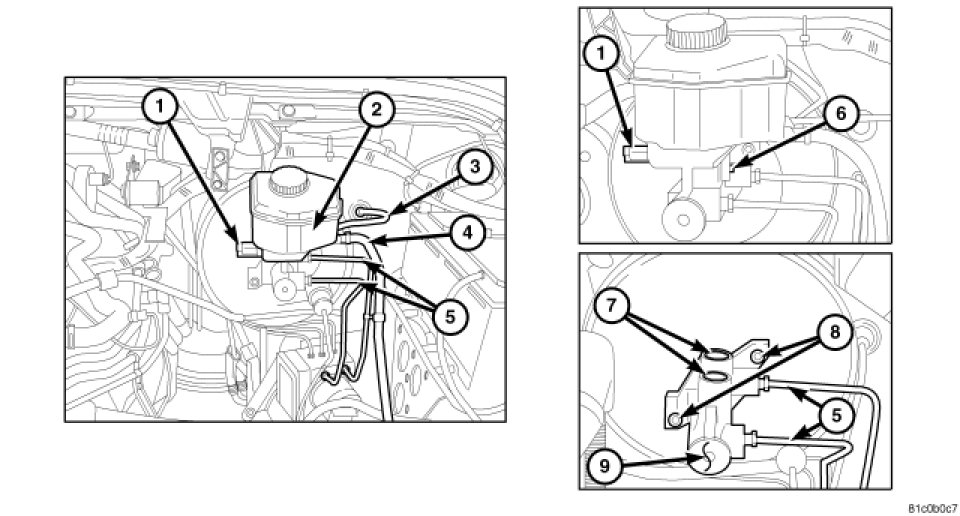 1
2
3
4
5
1
6
7
8
5
9
81c0b0c7