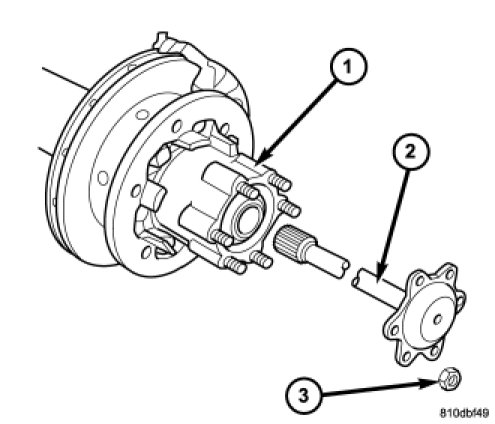 1
2
3
810dbf49