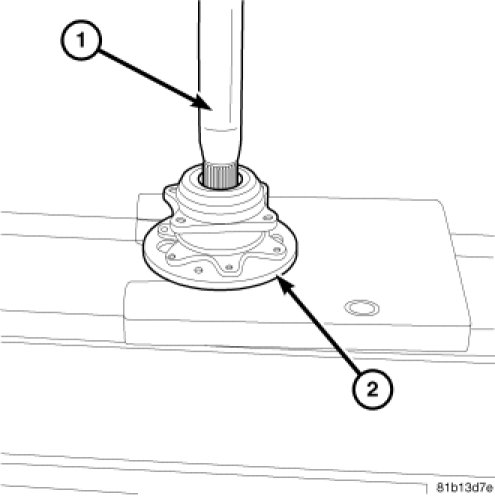 1

2

81b13d7e