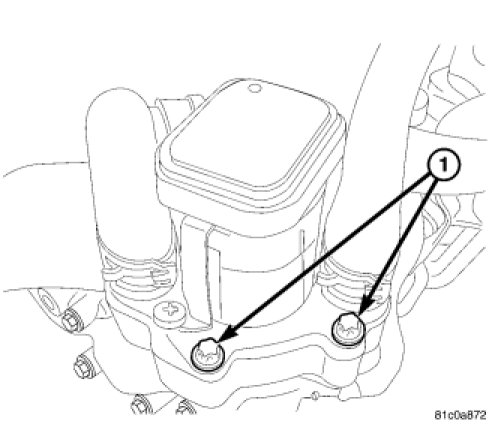 1

81c0a872