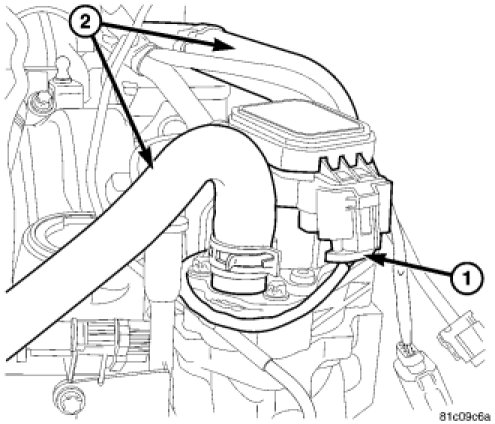 2
1
81c09c6a