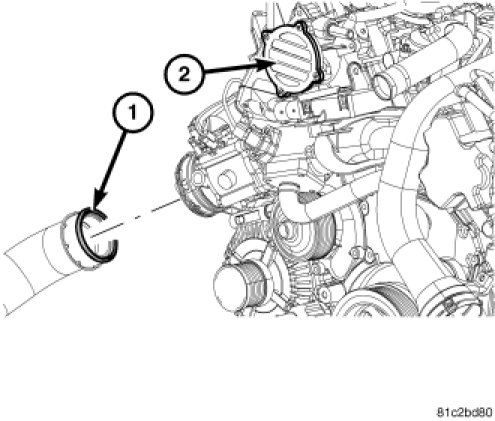 2

1

81c2bd80