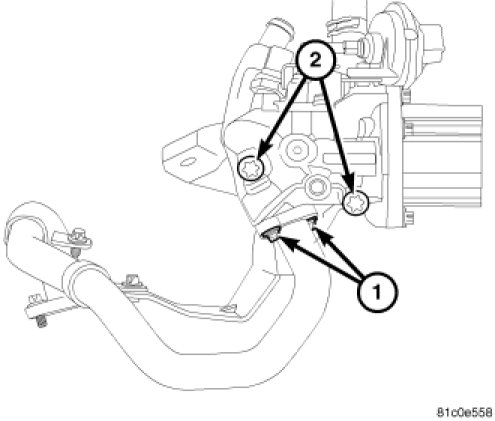 2

1

81c0e558