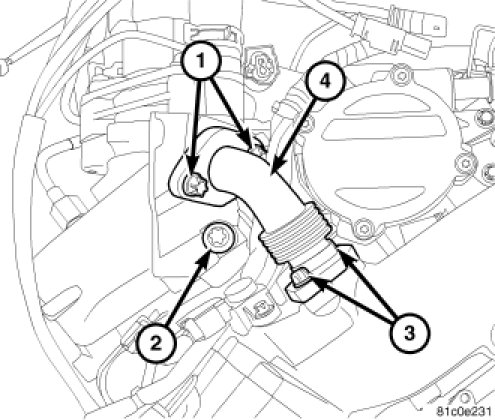 1
4
2
3
81c0e231