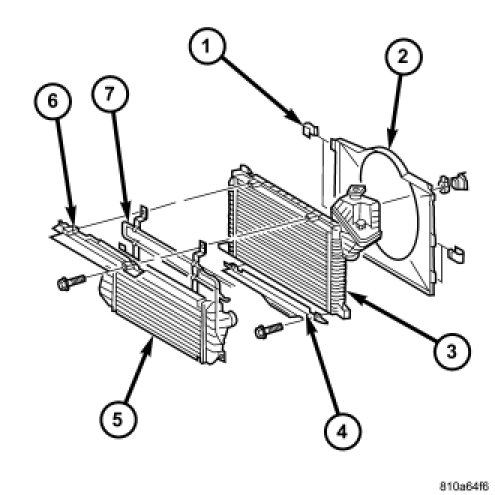 1
2
6
7
3
5
4
810a64f6