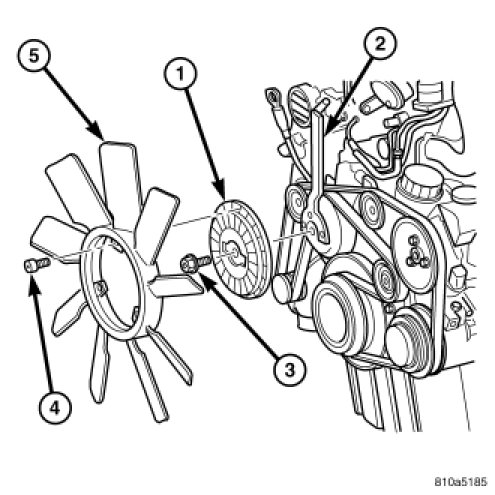 5
1
2
3
4
810a5185