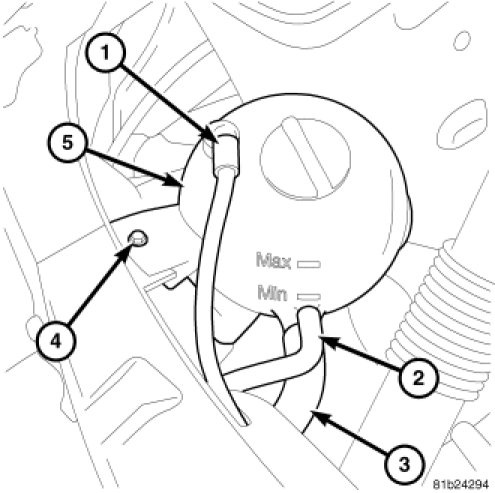 1
5
Max
Min
4
2
3
81b24294