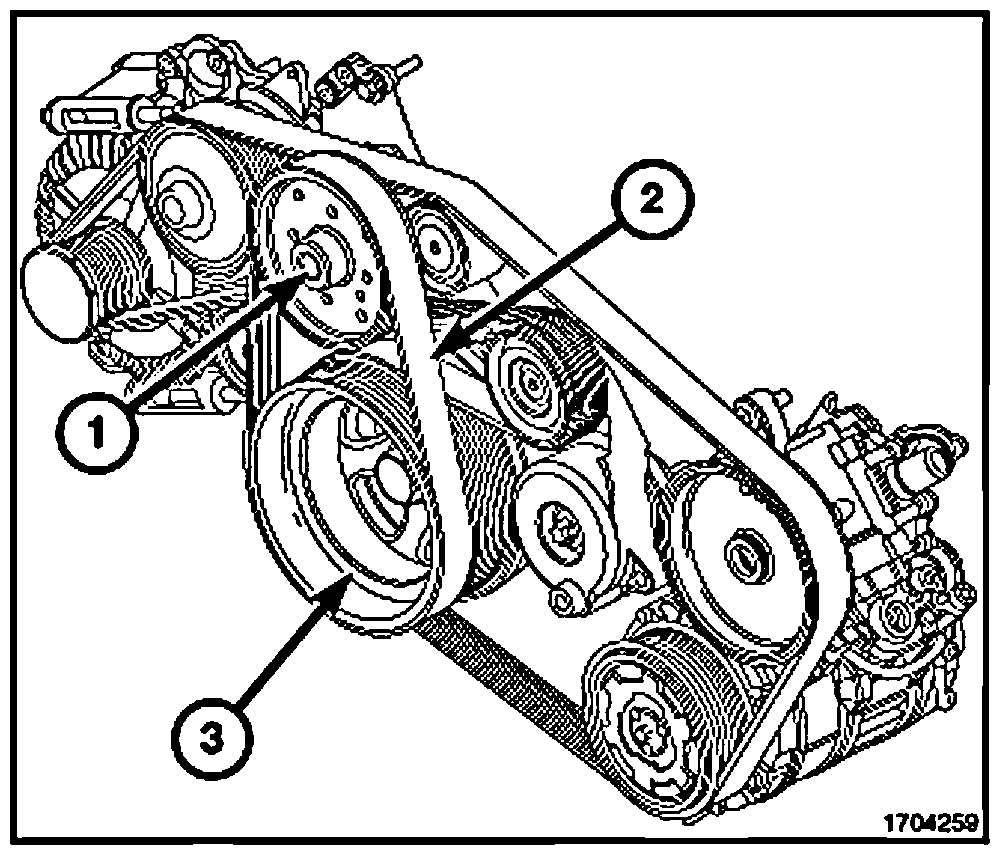 2
1
3
1704259