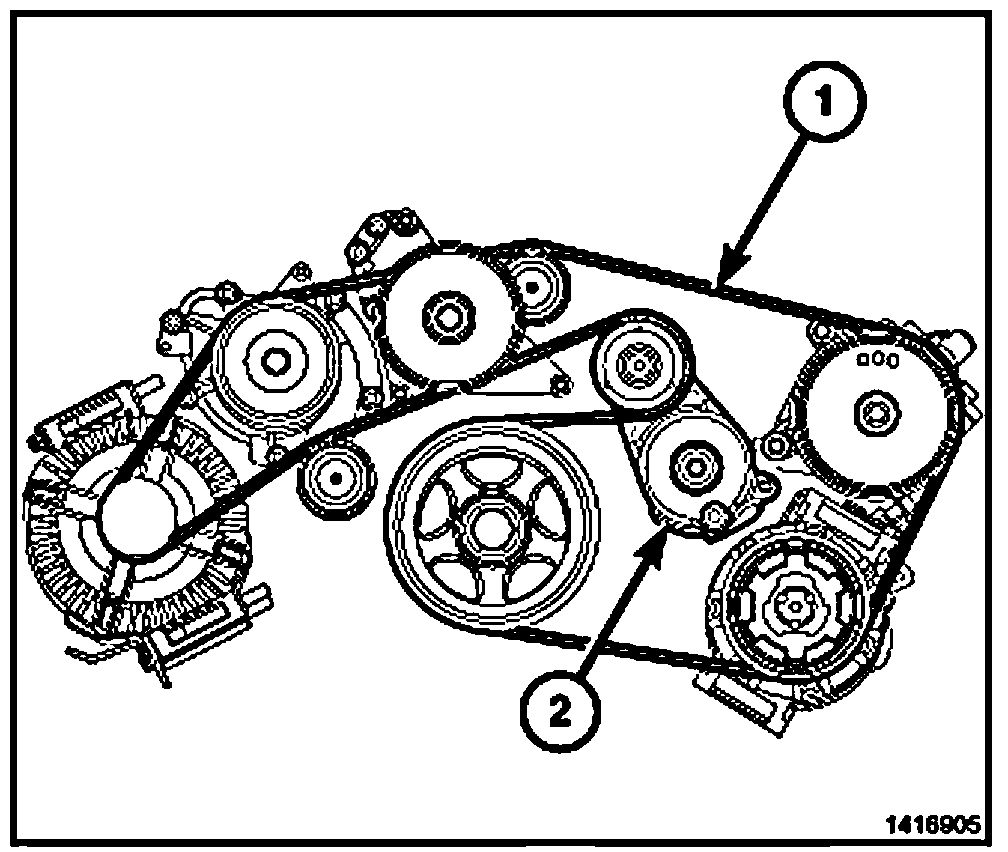 1

2

1416905