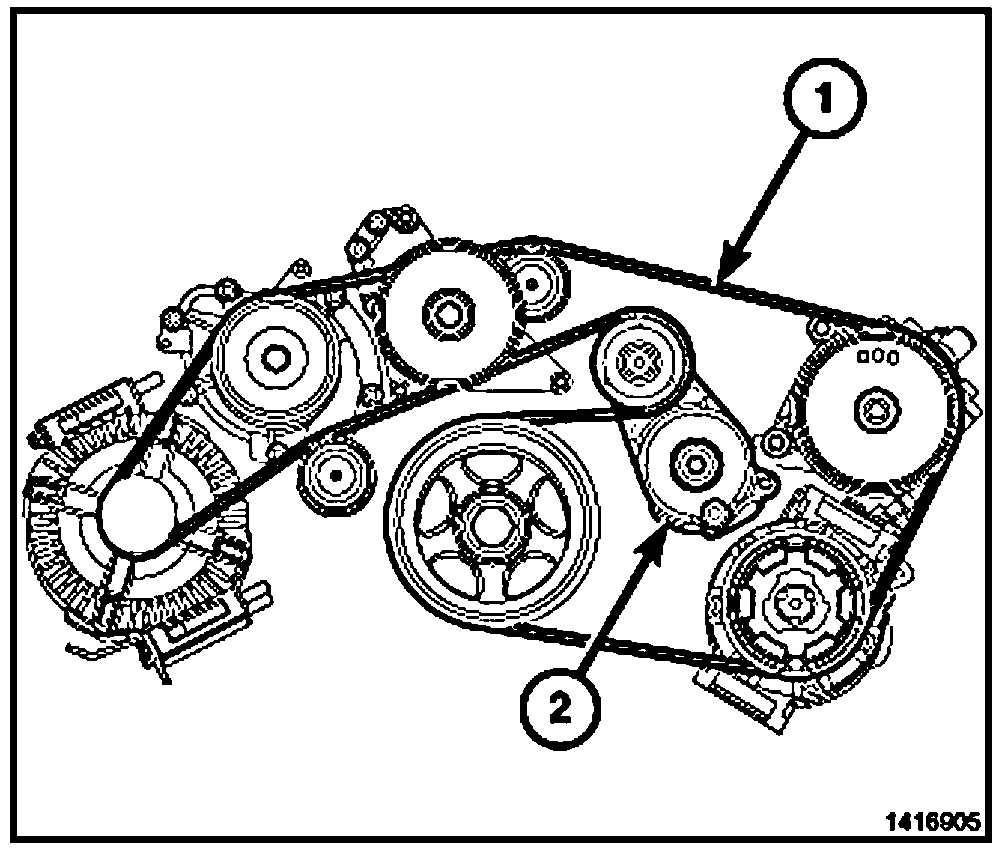 1

2

1416905