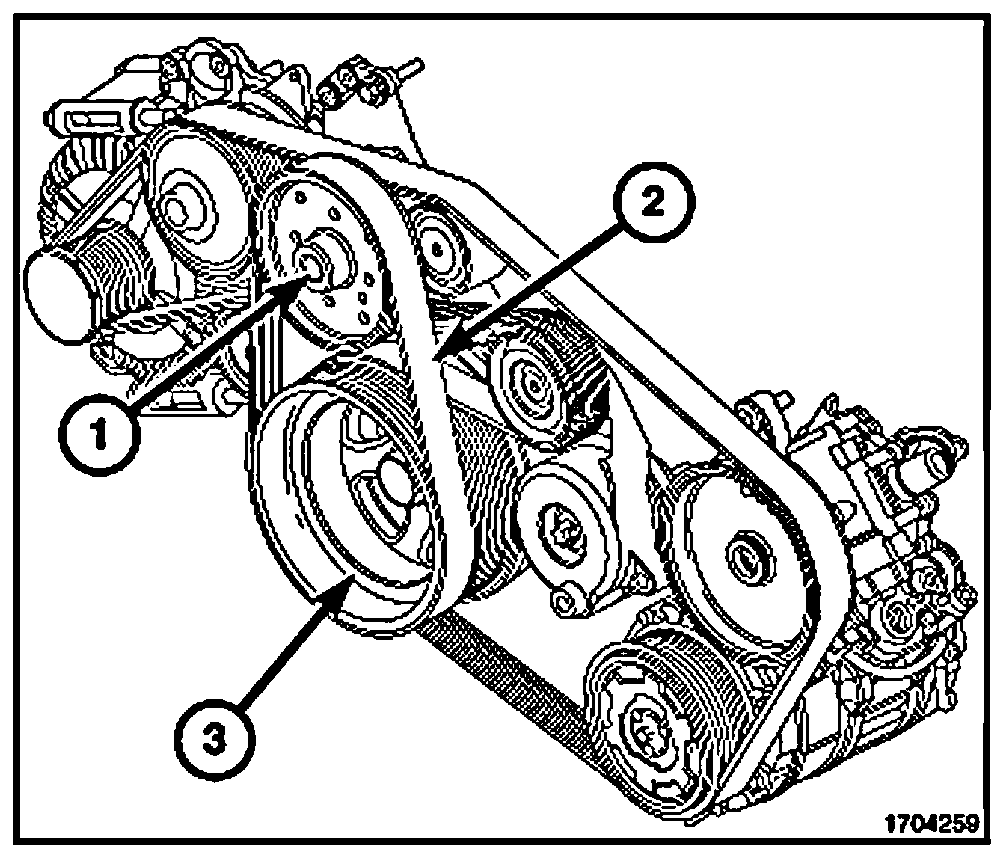 2
1
3
1704259