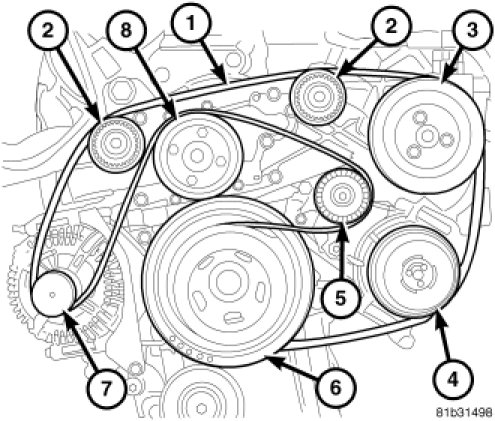 2
8
1
2
3
5
7
6
4
81b31498