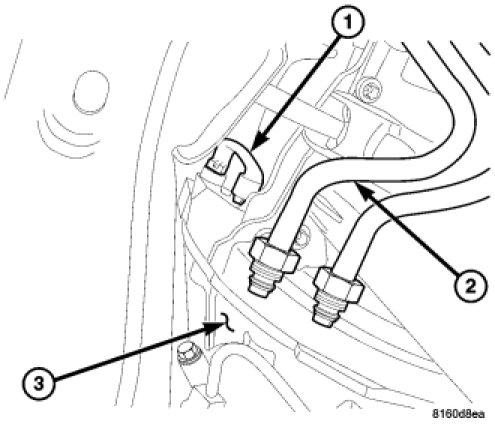 1
2
3
8160d8ea