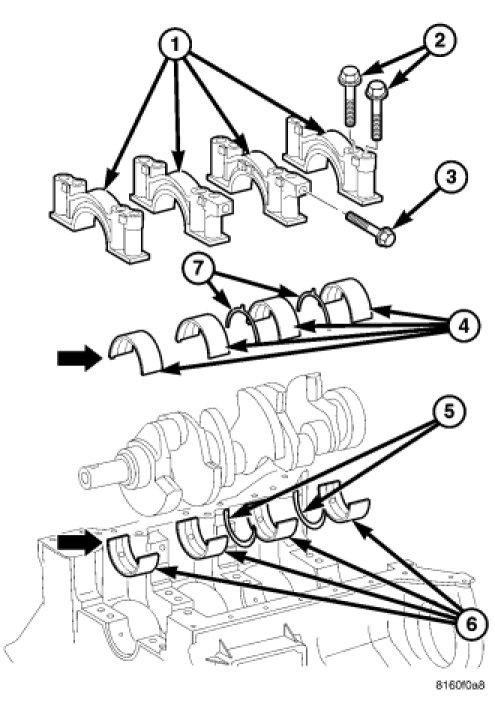 1
2
3
7
4
5
6
8160f0a8