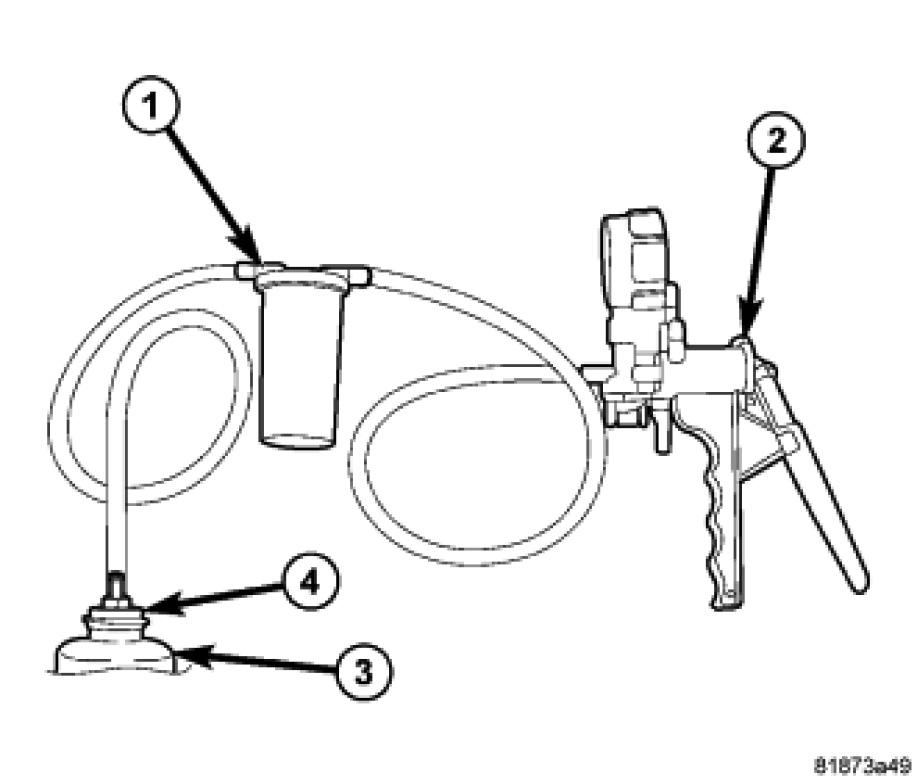 1
2
4
3
81873a49