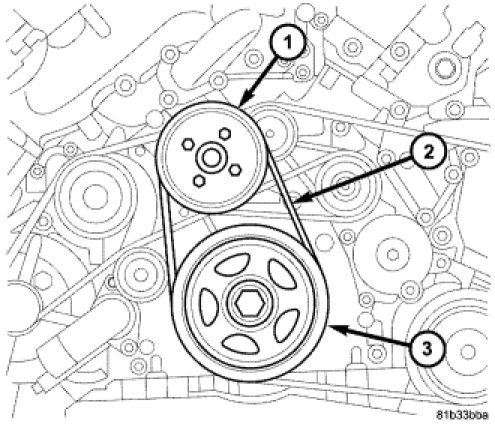 1
2
3
81b33bba