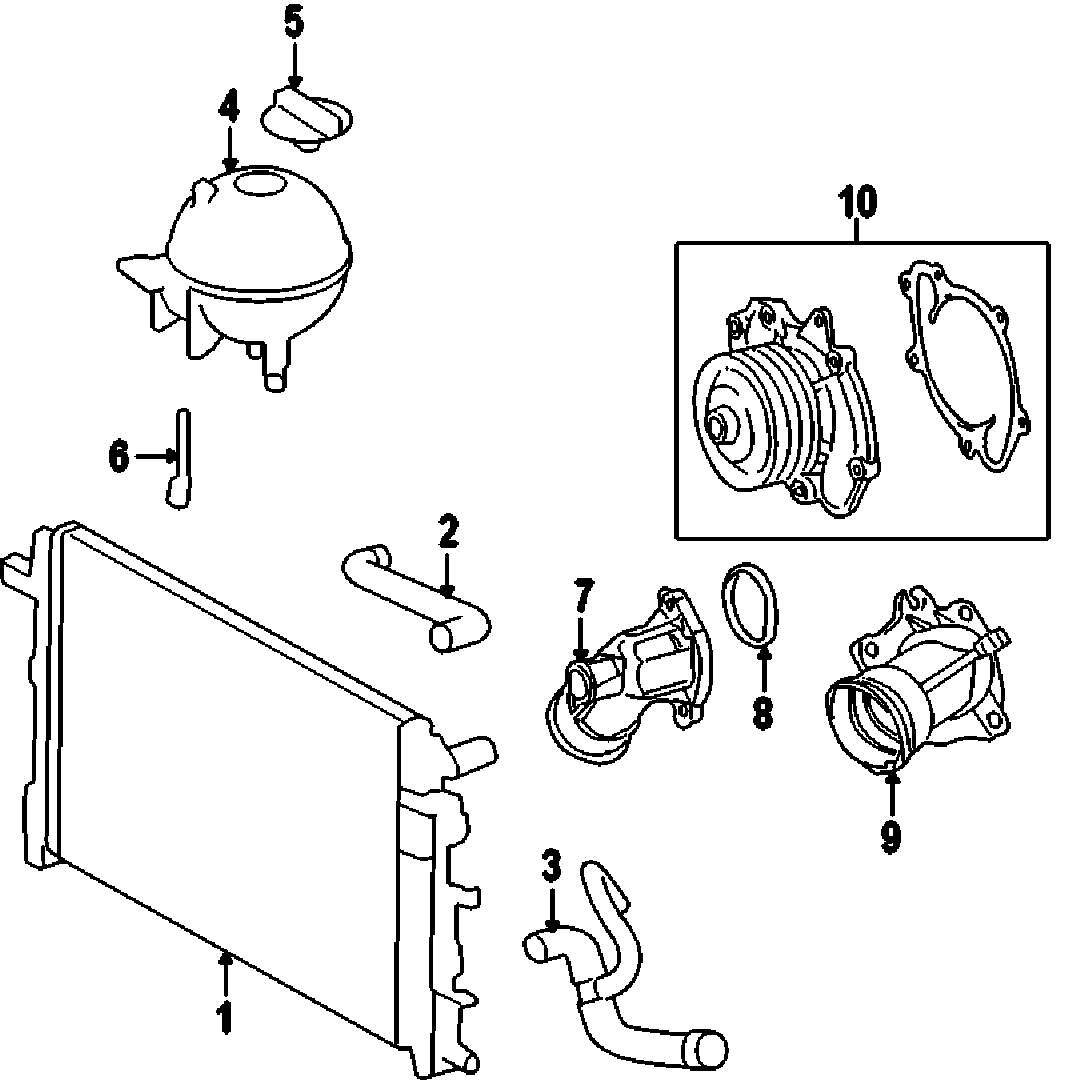 5
4
10
6
2
7
8
9
3
1