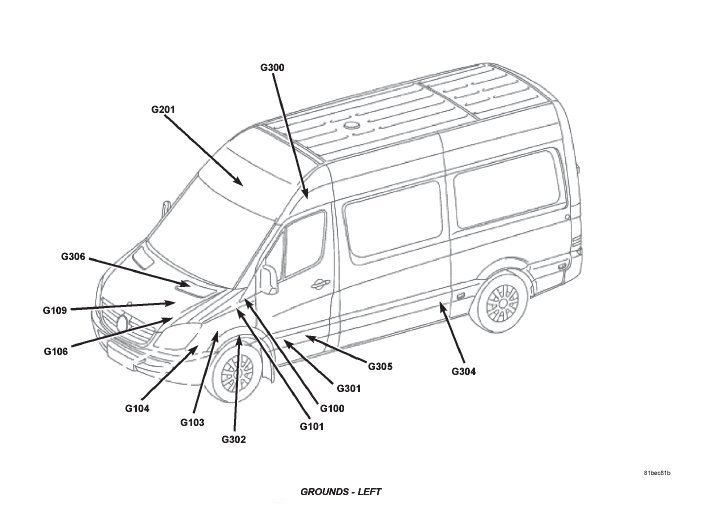 G300

G201

G306

G109

G106

G104

G103

G302

G101

G100

G301

G305

G304

81bec81b

GROUNDS - LEFT