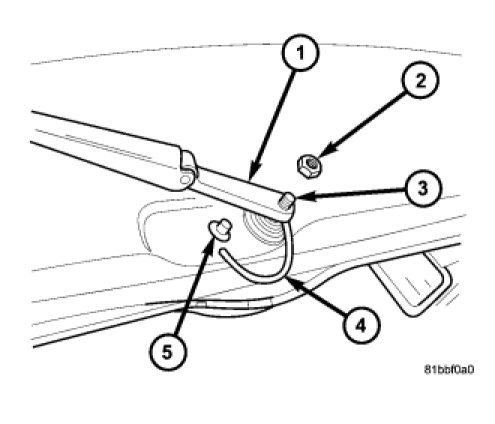 1
2
3
4
5
81bbf0a0