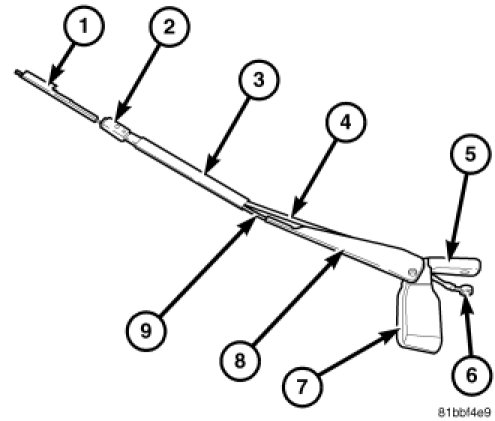 1
2
3
4
5
9
8
7
6
81bbf4e9