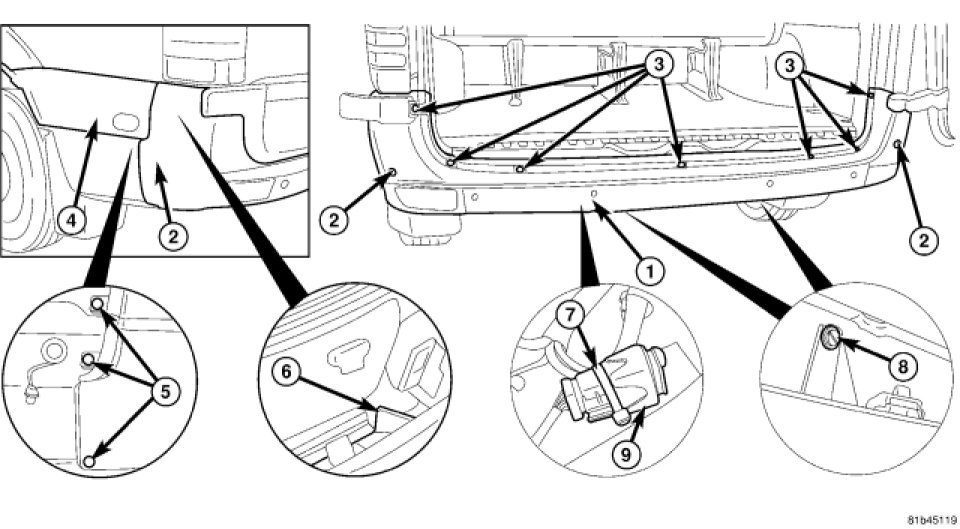 3
3
4
2
2
2
1
5
6
7
8
9
81b45119