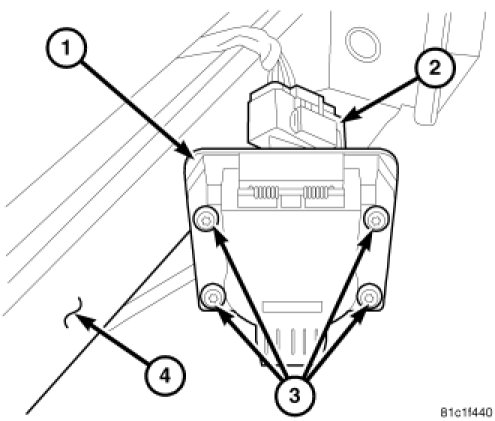 1
2
4
3
81c1f440