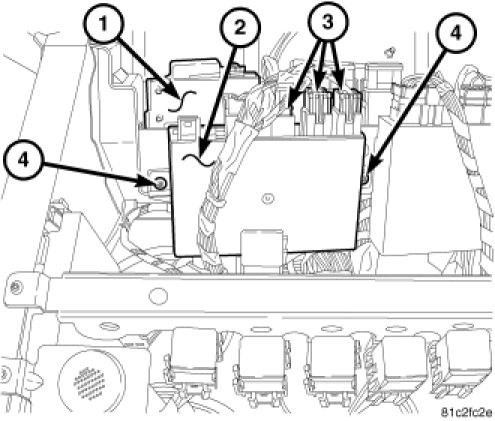 1
2
3
4
4
81c2fc2e