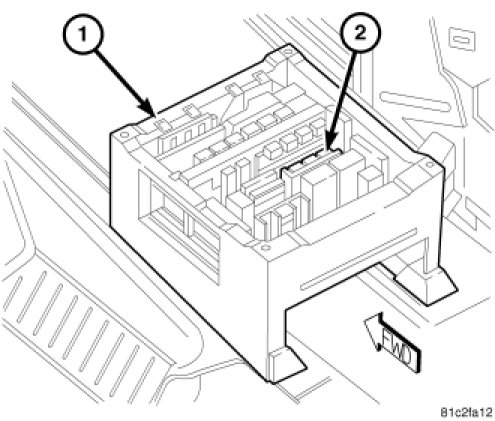 1

2

FWD

81c2fa12