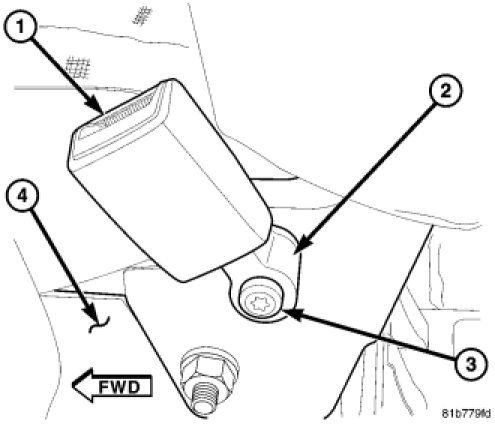 1
2
4
3
FWD
81b779fd