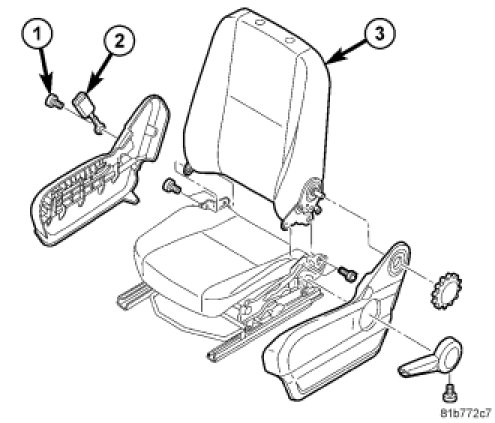 1
2
3
81b772c7