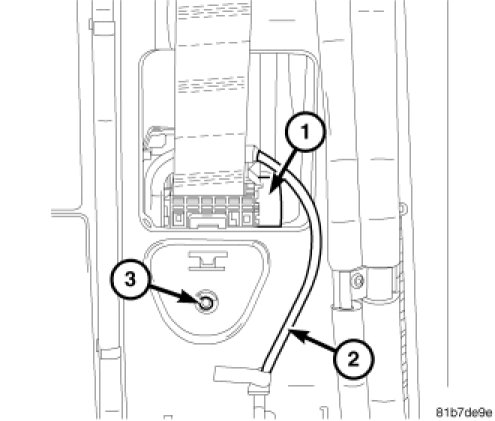 1
3
2
81b7de9e