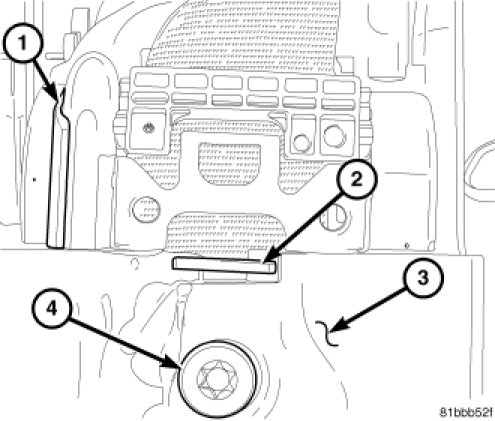 1

2

3

4

81bbb52f